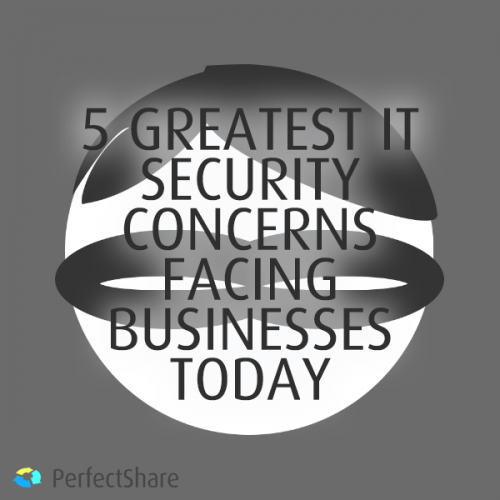 5 GREATEST IT SECURITY CONCERNS FACING BUSINESSES TODAY

PerfectShare